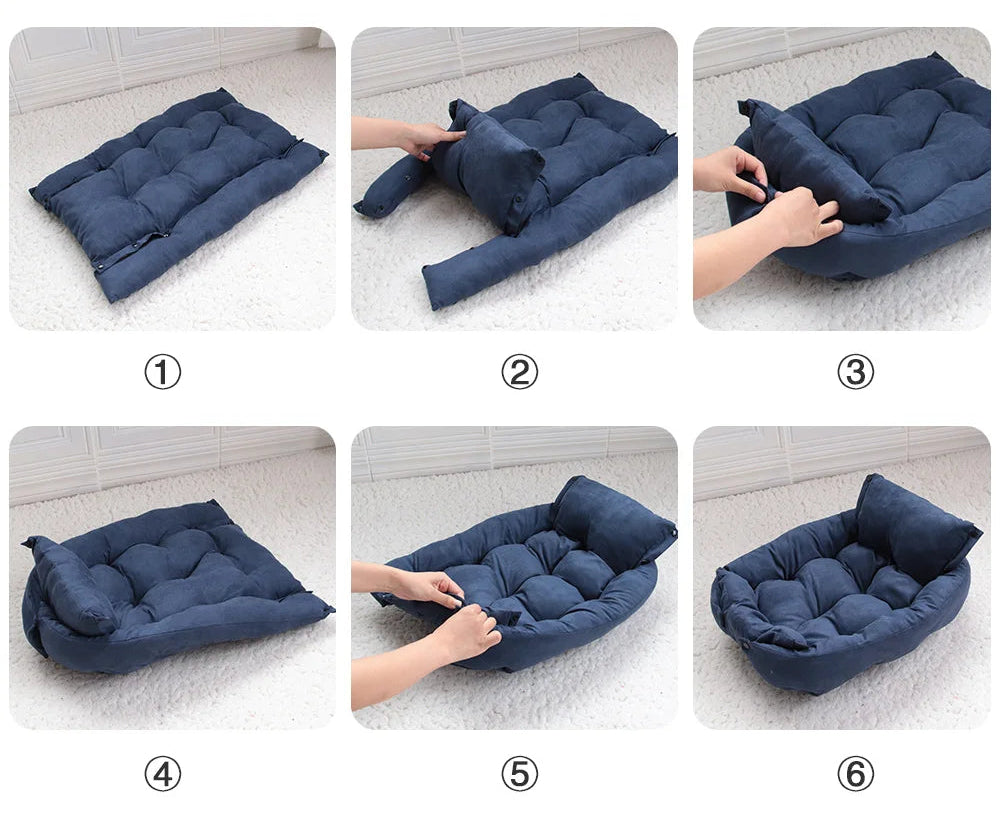 ①

②

③

④

⑤

⑥